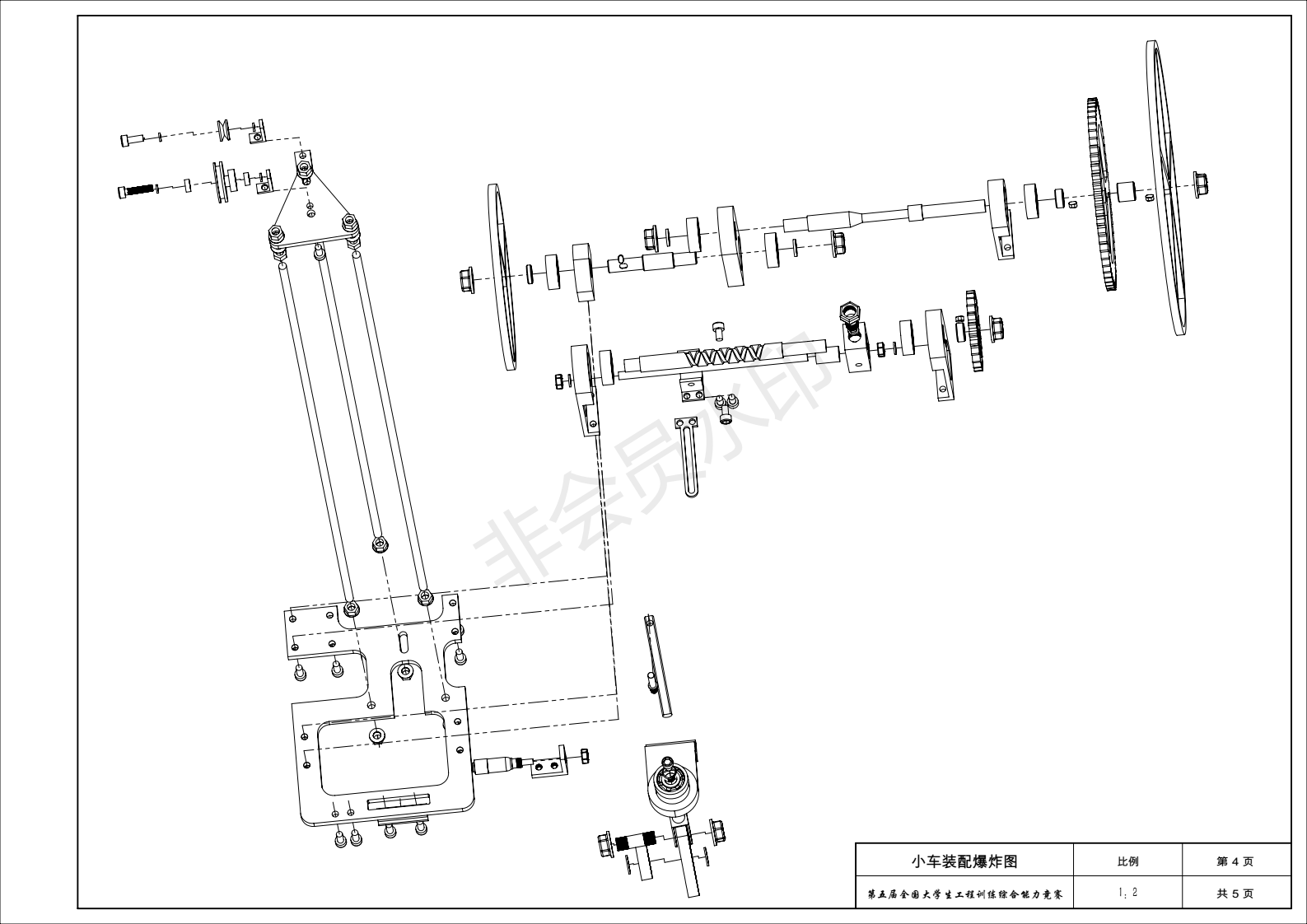 非会员水印

| 小车装配爆炸图 | 比例 | 第 4 页 |
|---|---|---|
| 第五届全国大学生工程训练综合能力竞赛 | 1:2 | 共 5 页 |